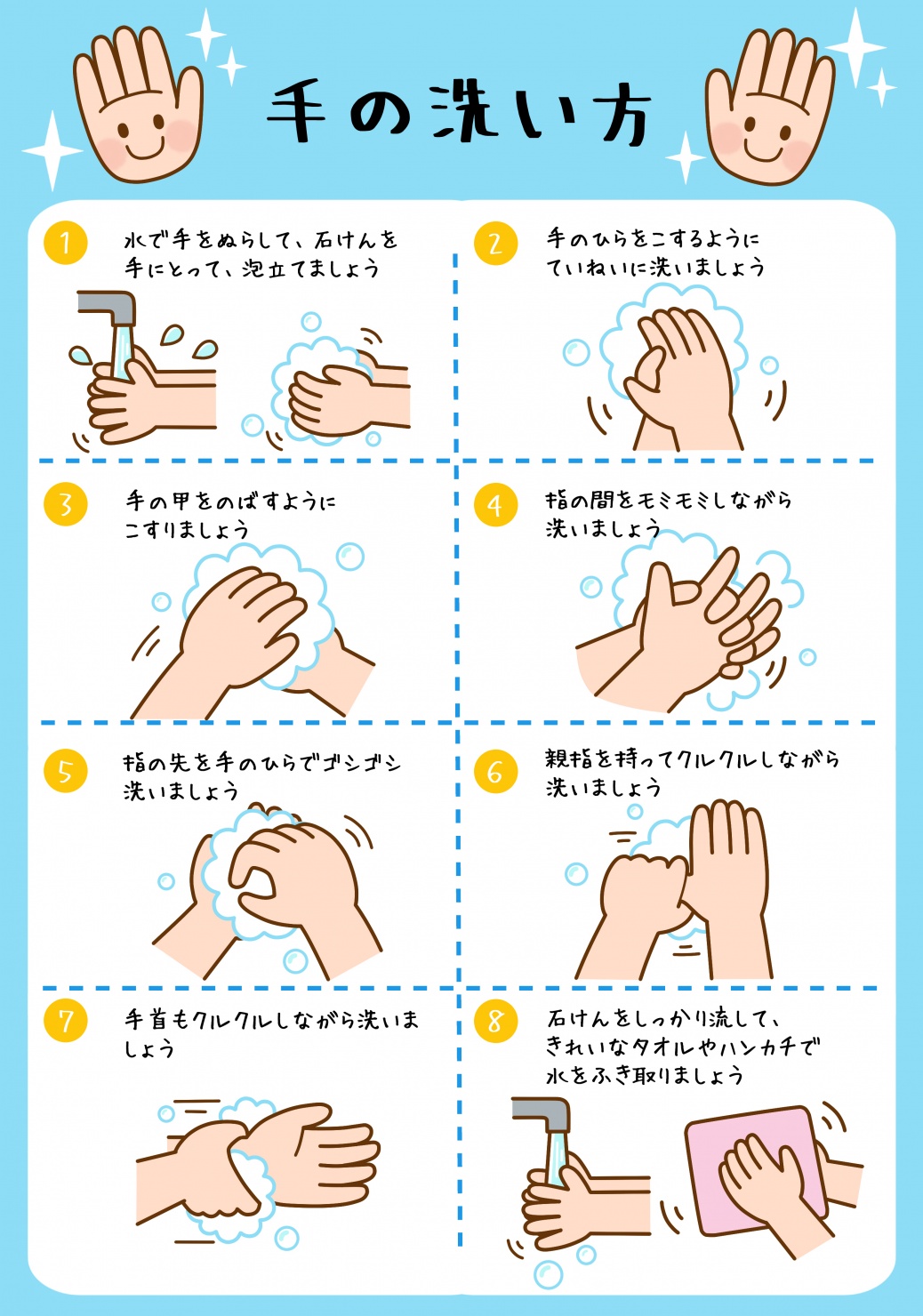 手の洗い方

1
水で手をぬらして、石けんを手にとって、泡立てましょう

2
手のひらをこするようにていねいに洗いましょう

3
手の甲をのばすようにこすりましょう

4
指の間をモミモミしながら洗いましょう

5
指の先を手のひらでゴシゴシ洗いましょう

6
親指を持ってクルクルしながら洗いましょう

7
手首もクルクルしながら洗いましょう

8
石けんをしっかり流して、きれいなタオルやハンカチで水をふき取りましょう